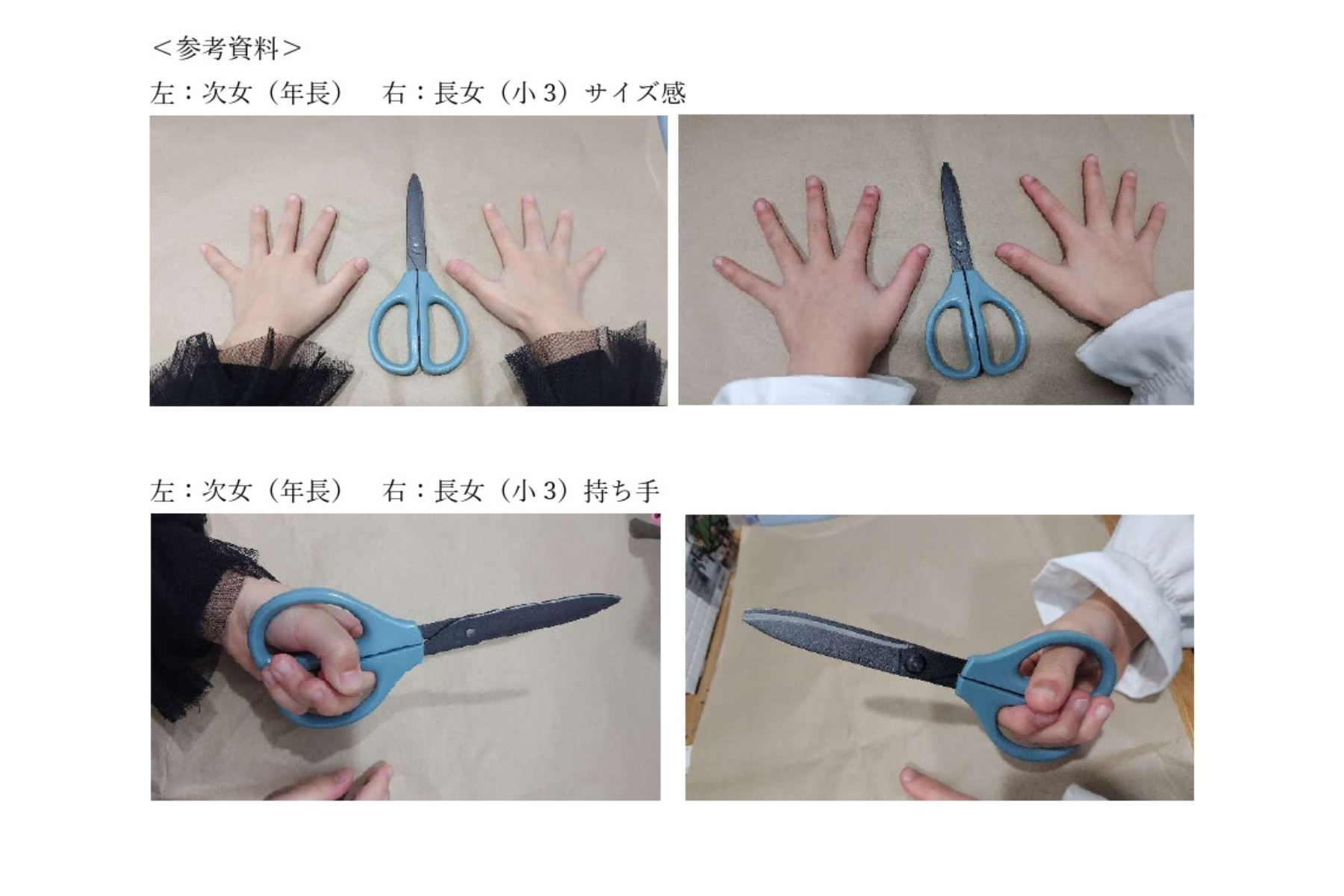 ＜参考資料＞
左：次女（年長）　右：長女（小 3）サイズ感

左：次女（年長）　右：長女（小 3）持ち手