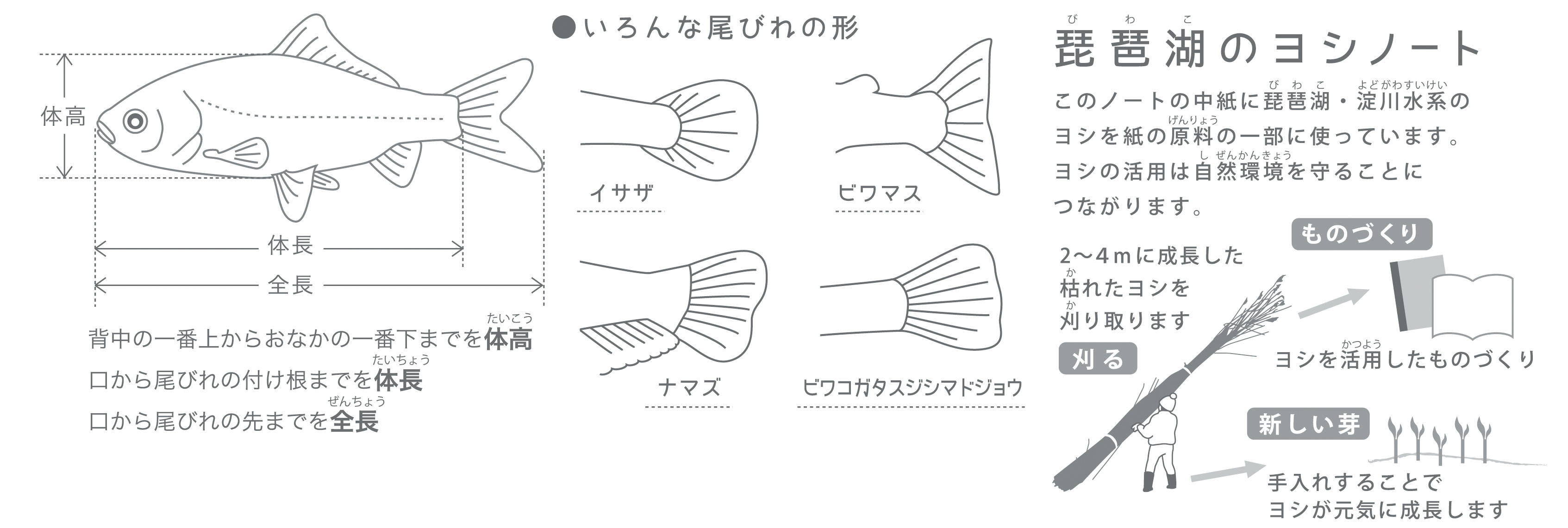 体高

体長

全長

背中の一番上からおなかの一番下までを体高(たいこう)
口から尾びれの付け根までを体長(たいちょう)
口から尾びれの先までを全長(ぜんちょう)

●いろんな尾びれの形

イサザ

ビワマス

ナマズ

ビワコガタスジシマドジョウ

琵琶湖(びわこ)のヨシノート

このノートの中紙に琵琶湖(びわこ)・淀川水系(よどがわすいけい)のヨシを紙の原料(げんりょう)の一部に使っています。ヨシの活用は自然環境(しぜんかんきょう)を守ることにつながります。

2〜4mに成長した枯(か)れたヨシを刈(か)り取ります

刈る

ものづくり

ヨシを活用(かつよう)したものづくり

新しい芽

手入れすることでヨシが元気に成長します