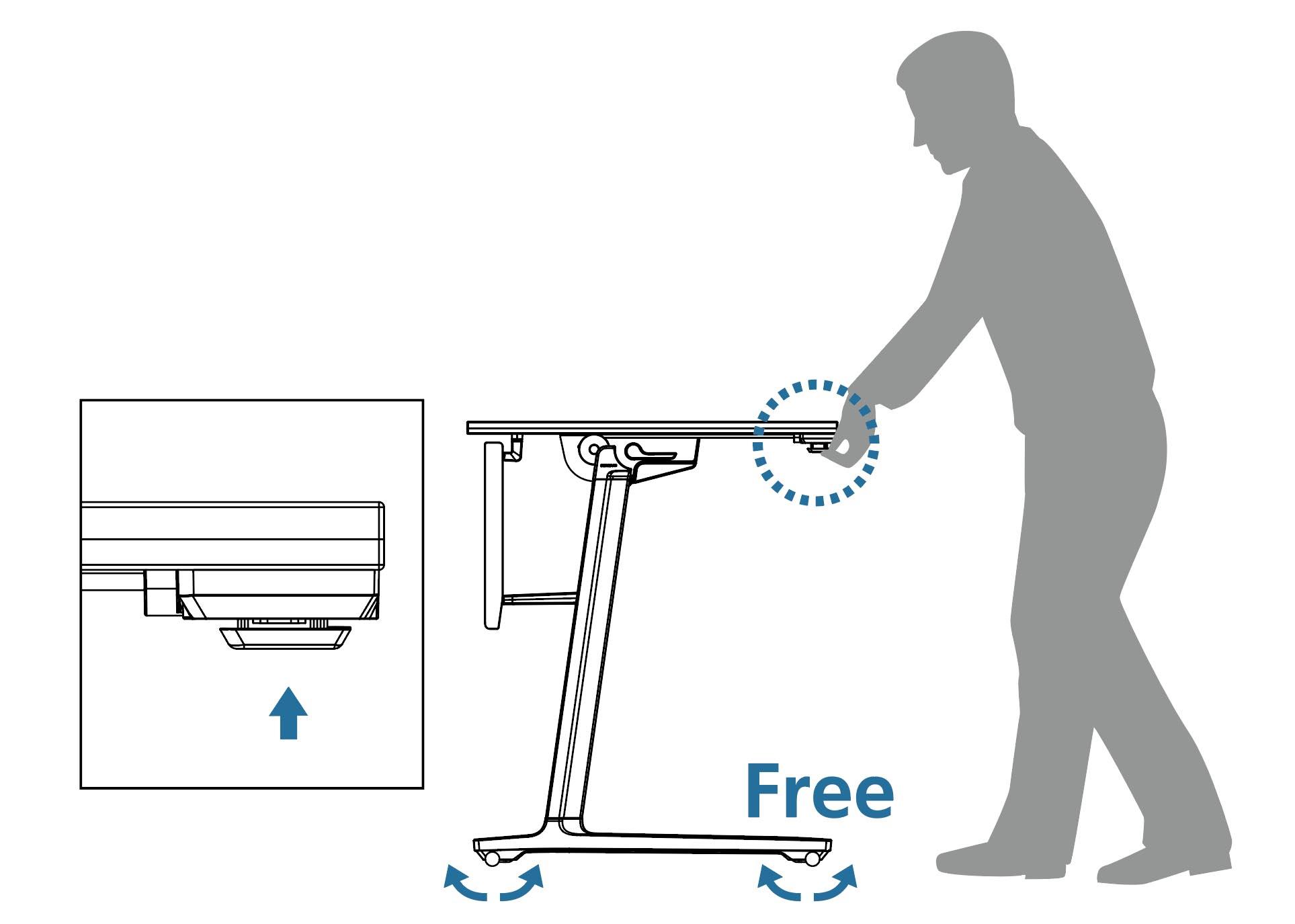 Free