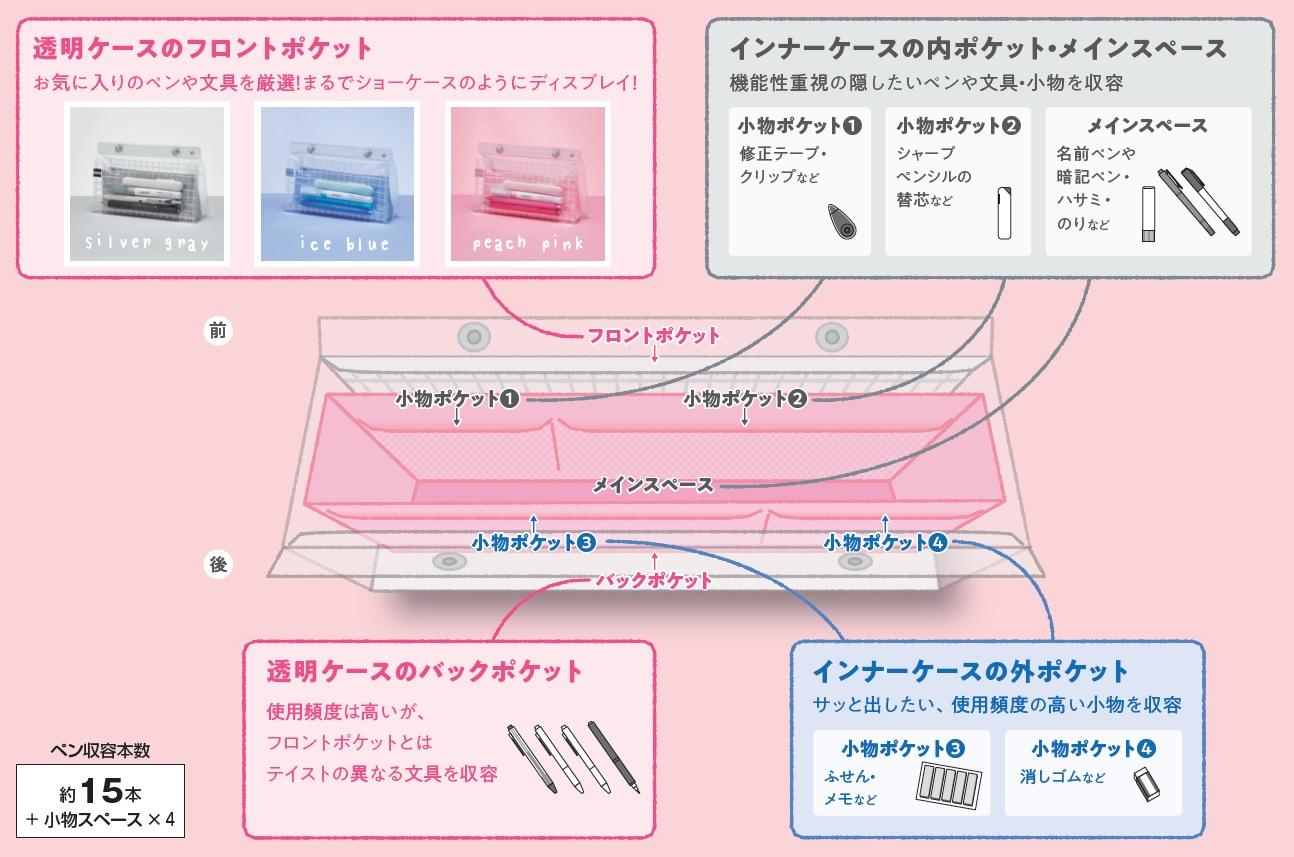 透明ケースのフロントポケット
お気に入りのペンや文具を厳選!まるでショーケースのようにディスプレイ!

silver gray

ice blue

peach pink

インナーケースの内ポケット・メインスペース
機能性重視の隠したいペンや文具・小物を収容

小物ポケット❶
修正テープ・クリップなど

小物ポケット❷
シャープペンシルの替芯など

メインスペース
名前ペンや暗記ペン・ハサミ・のりなど

前

フロントポケット

小物ポケット❶

小物ポケット❷

メインスペース

小物ポケット❸

小物ポケット❹

後

バックポケット

透明ケースのバックポケット
使用頻度は高いが、フロントポケットとはテイストの異なる文具を収容

インナーケースの外ポケット
サッと出したい、使用頻度の高い小物を収容

小物ポケット❸
ふせん・メモなど

小物ポケット❹
消しゴムなど

ペン収容本数
約15本
+ 小物スペース × 4