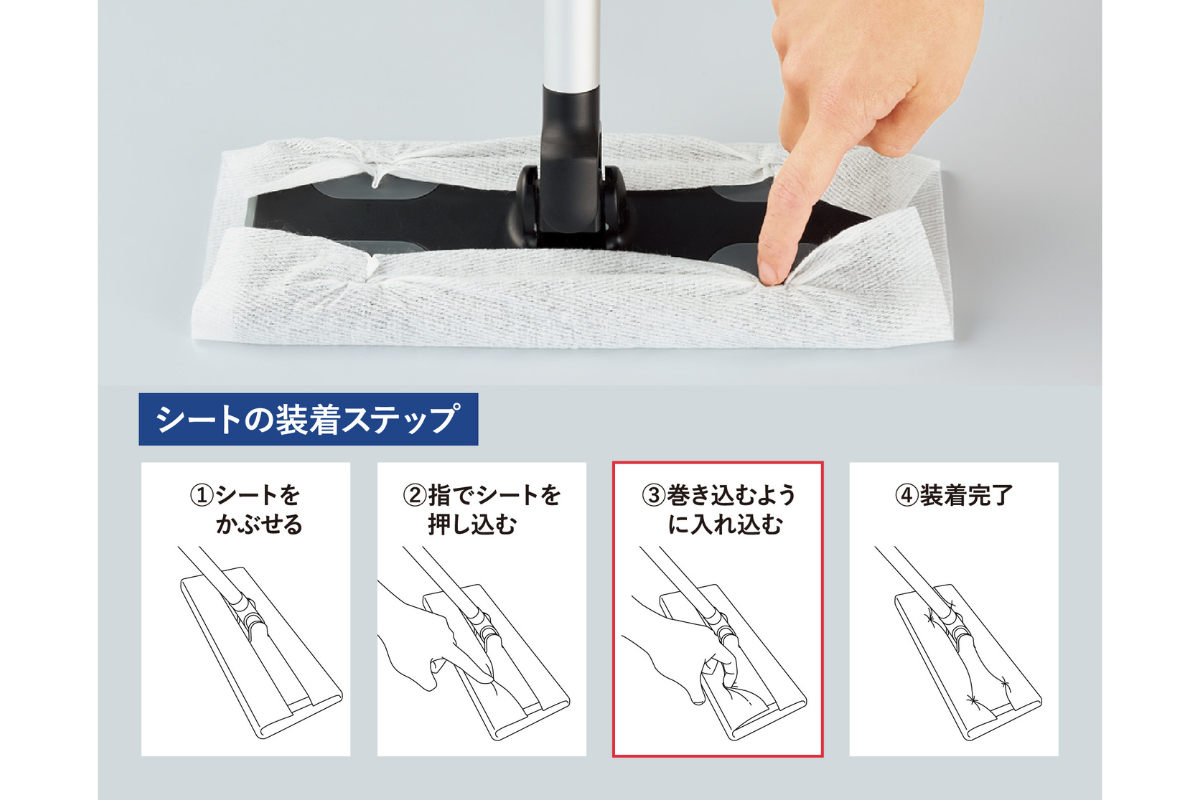 シートの装着ステップ

①シートをかぶせる

②指でシートを押し込む

③巻き込むように入れ込む

④装着完了