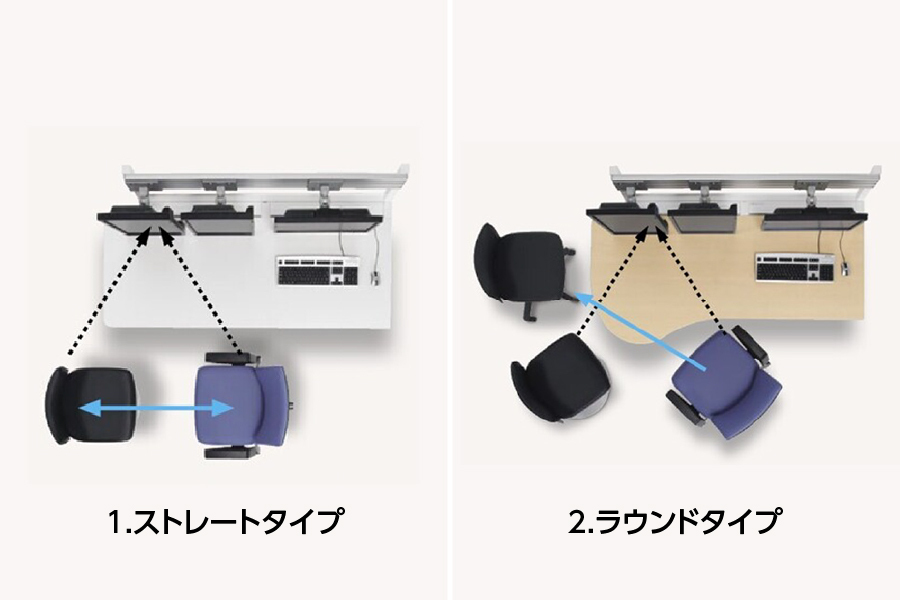 1.ストレートタイプ

2.ラウンドタイプ