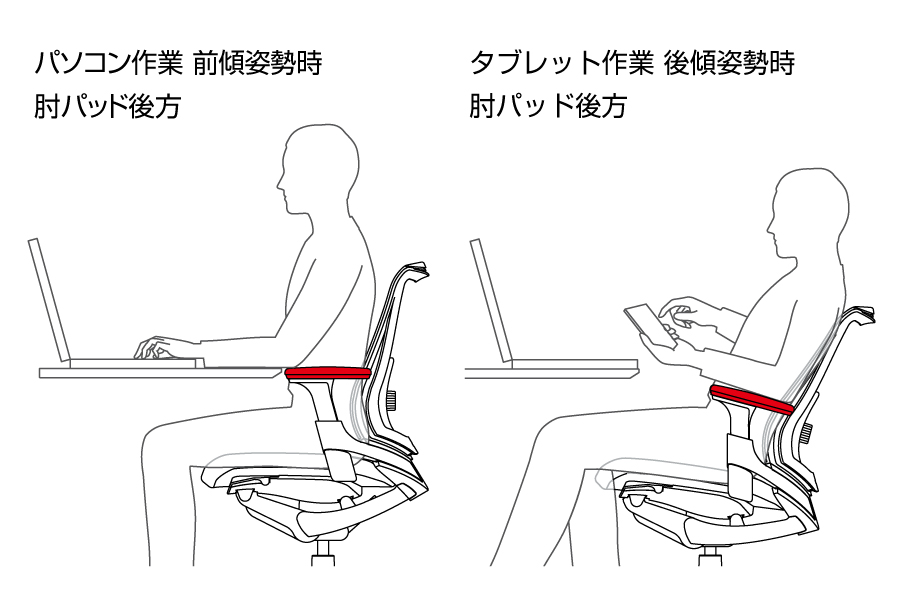 パソコン作業 前傾姿勢時
肘パッド後方

タブレット作業 後傾姿勢時
肘パッド後方