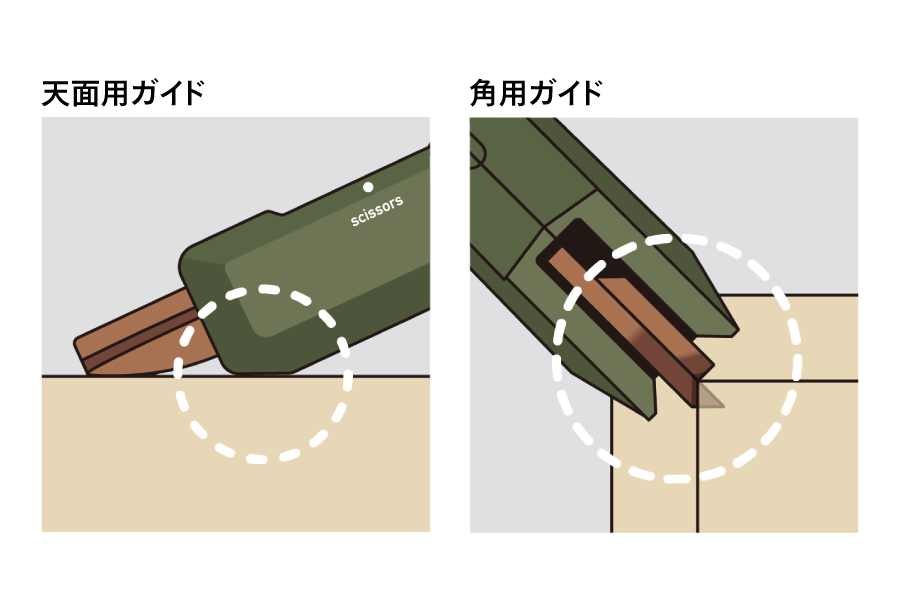 天面用ガイド

scissors

角用ガイド