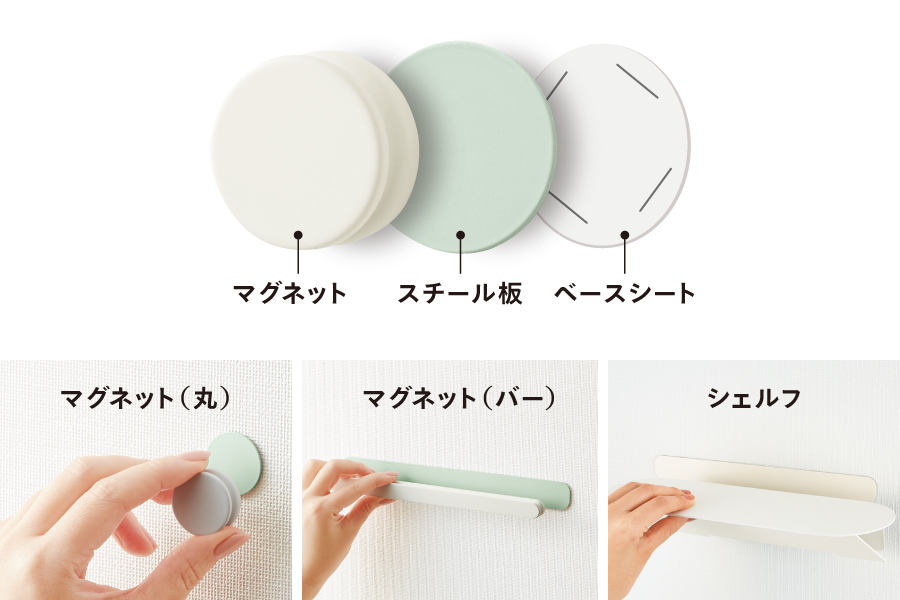 マグネット　スチール板　ベースシート

マグネット（丸）

マグネット（バー）

シェルフ