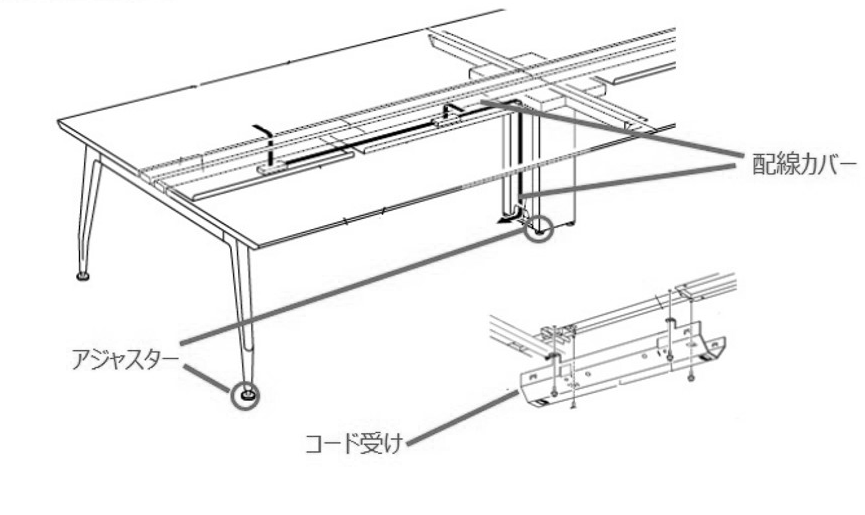 配線カバー

アジャスター

コード受け