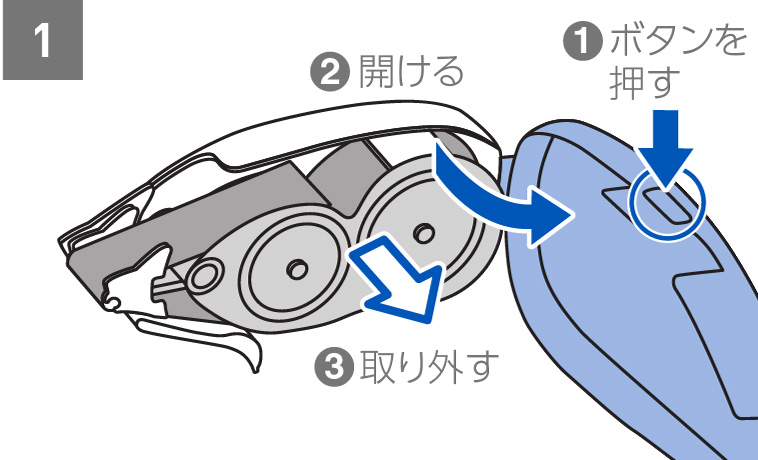 1

❷ 開ける

❶ ボタンを押す

❸ 取り外す