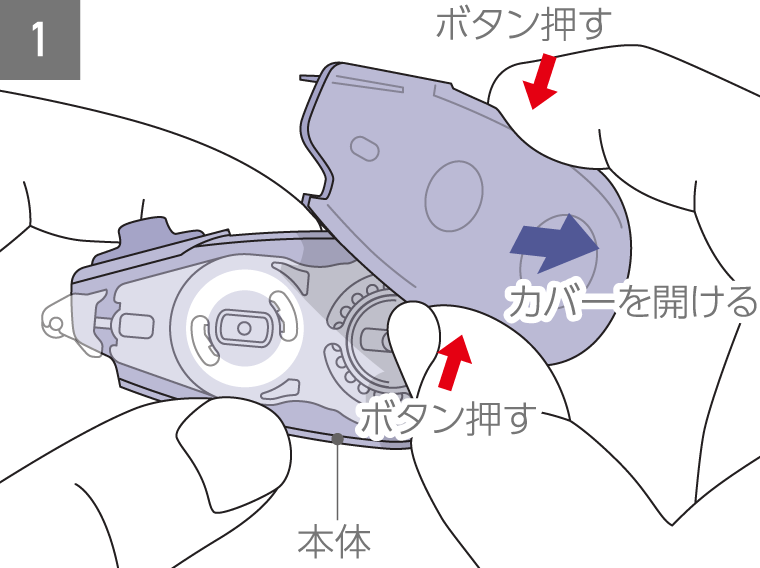 1

ボタン押す

カバーを開ける

ボタン押す

本体