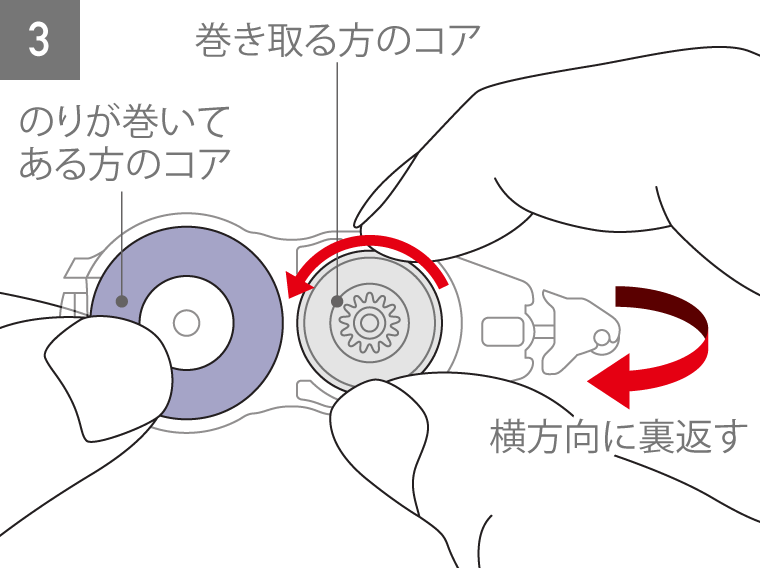 3

巻き取る方のコア

のりが巻いてある方のコア

横方向に裏返す