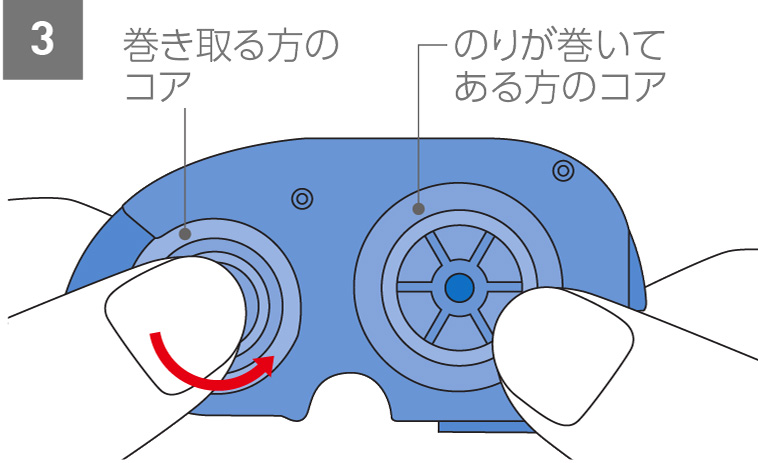 3

巻き取る方のコア

のりが巻いてある方のコア