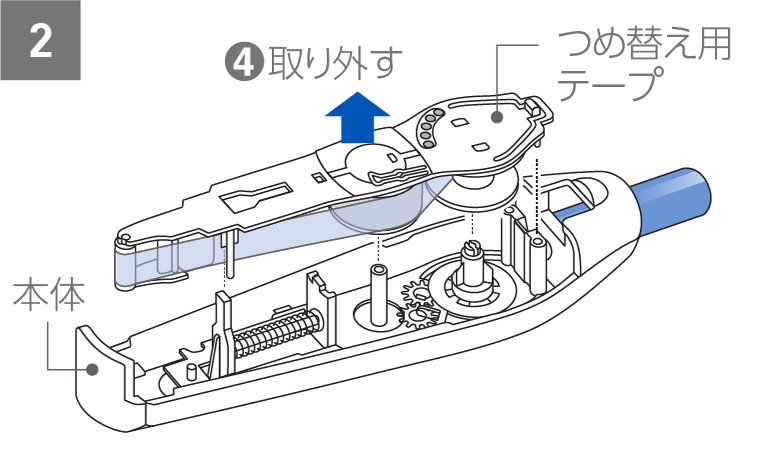 2

❹取り外す

つめ替え用テープ

本体