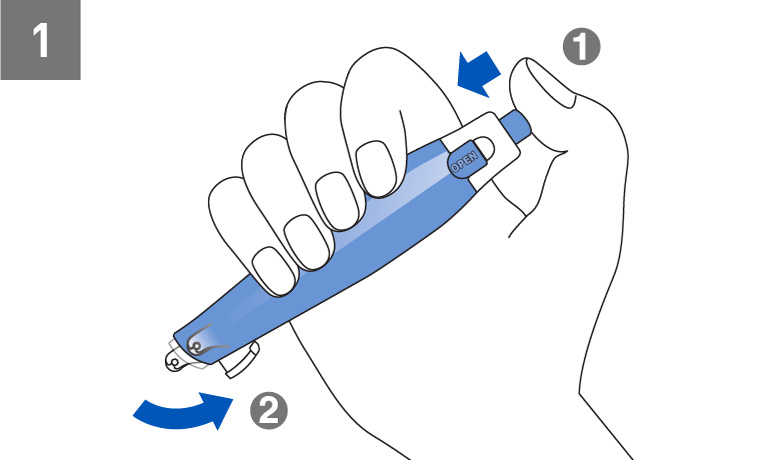 1

1

OPEN

2