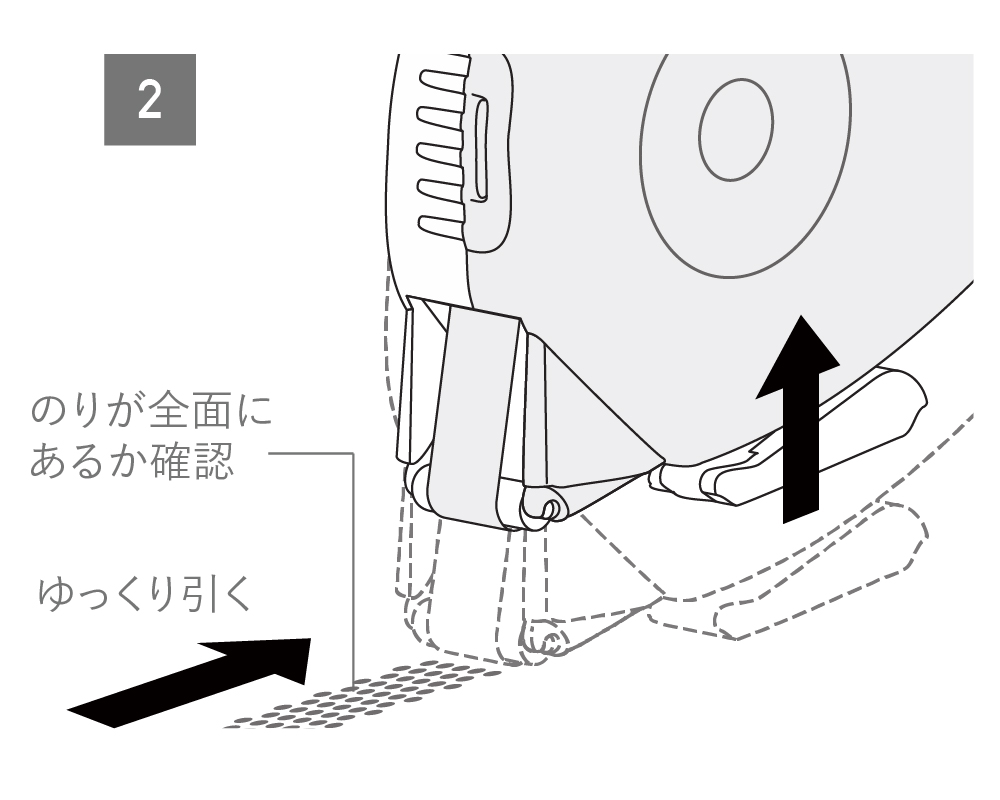 2

のりが全面にあるか確認

ゆっくり引く