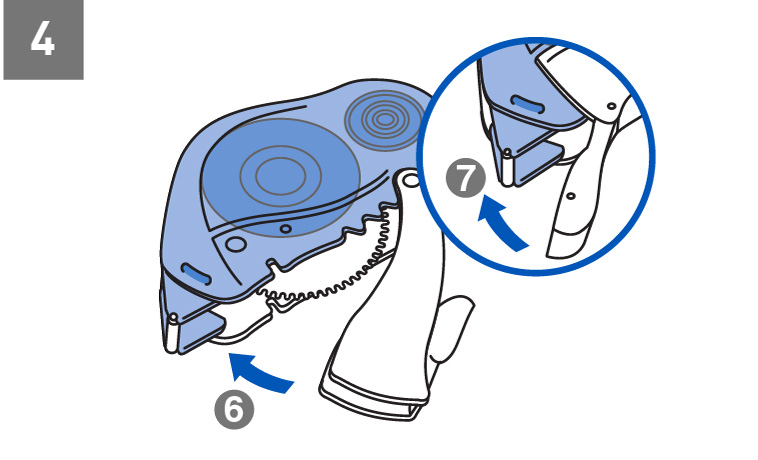 4

7

6