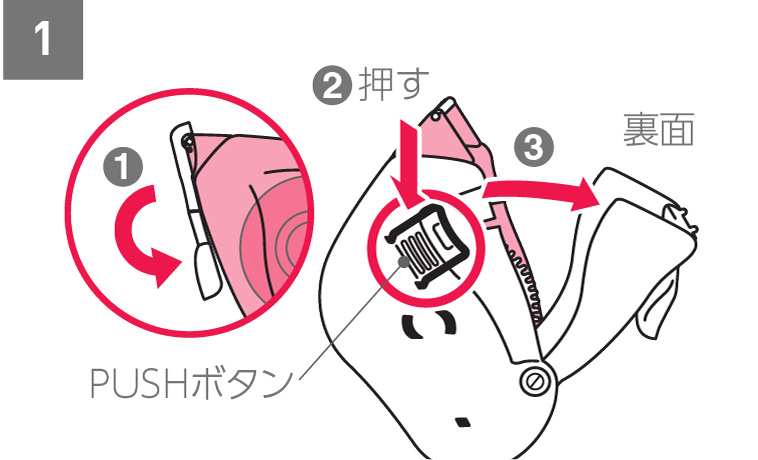 1

❶

❷ 押す

❸

裏面

PUSHボタン