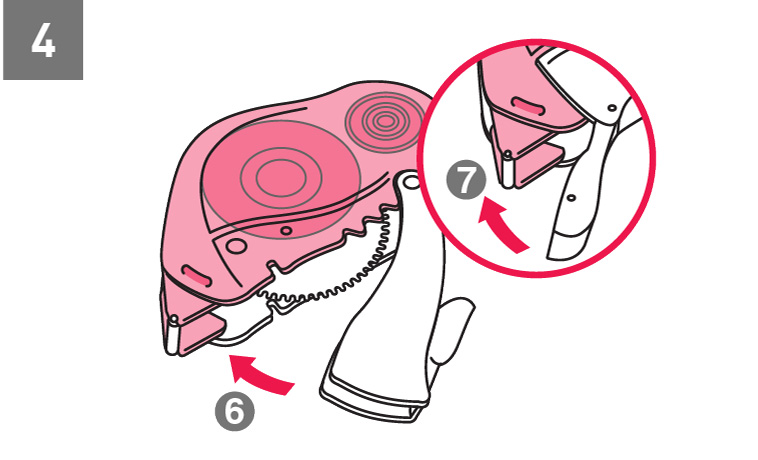 4

7

6