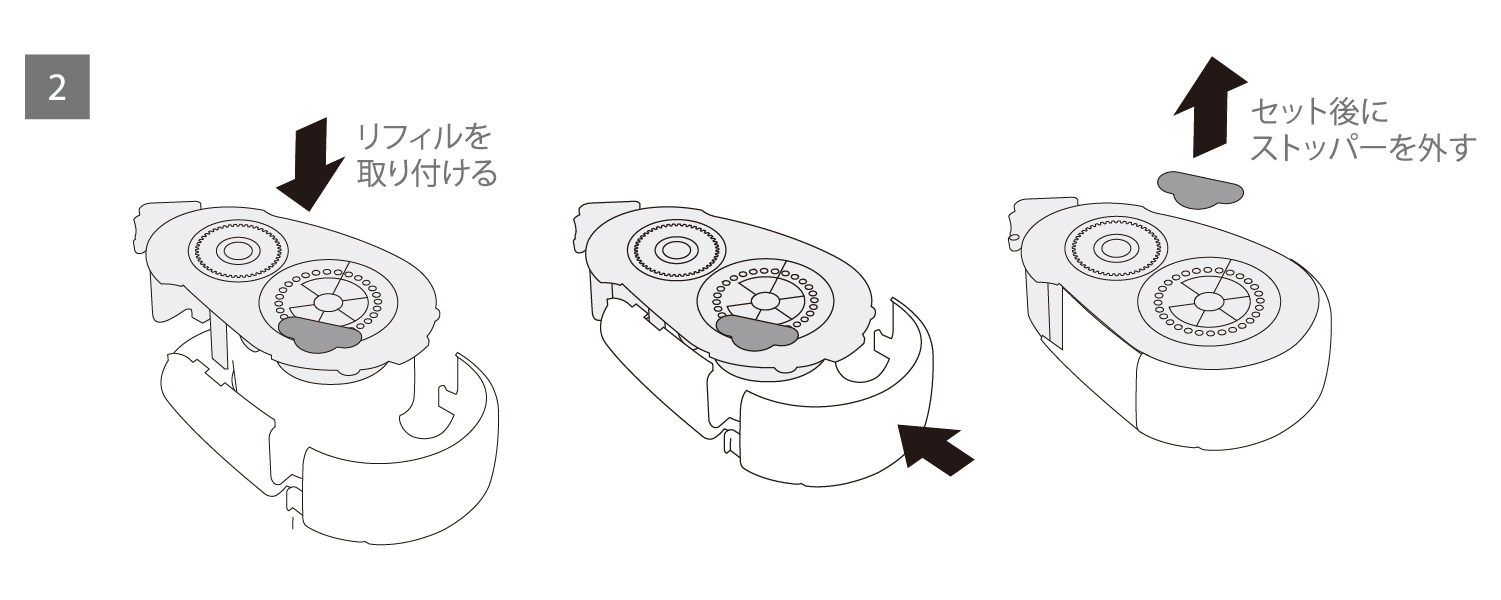 2

リフィルを
取り付ける

セット後に
ストッパーを外す