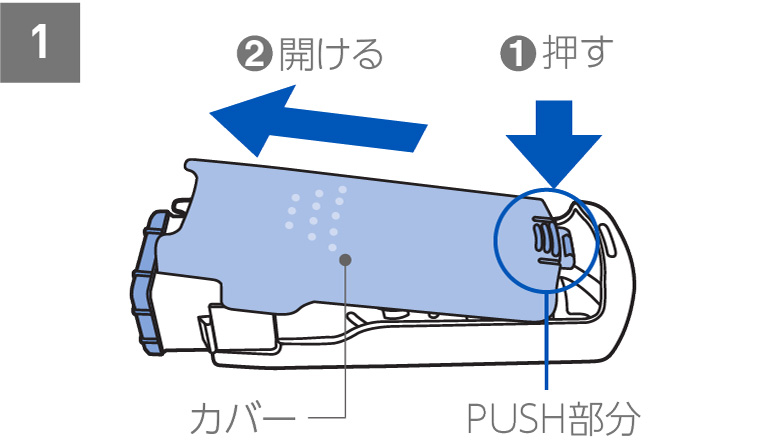 1

❷開ける

❶押す

カバー

PUSH部分