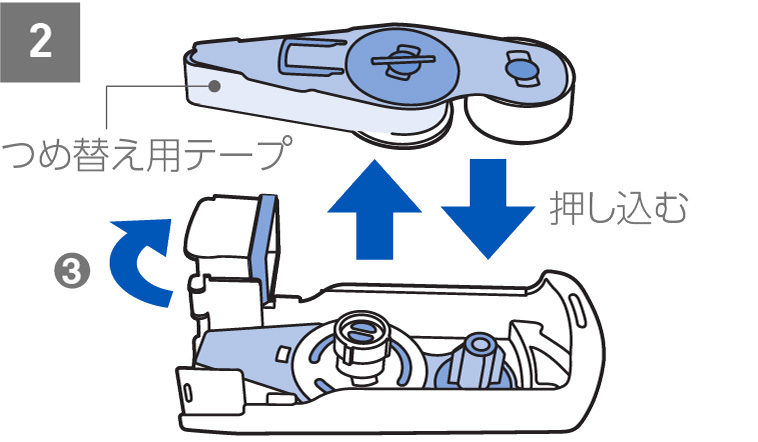 2

つめ替え用テープ

押し込む

❸