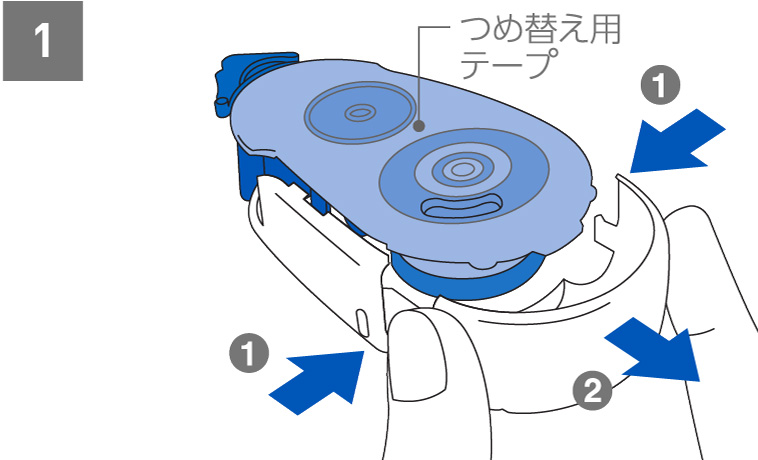 1

つめ替え用テープ

1

1

2