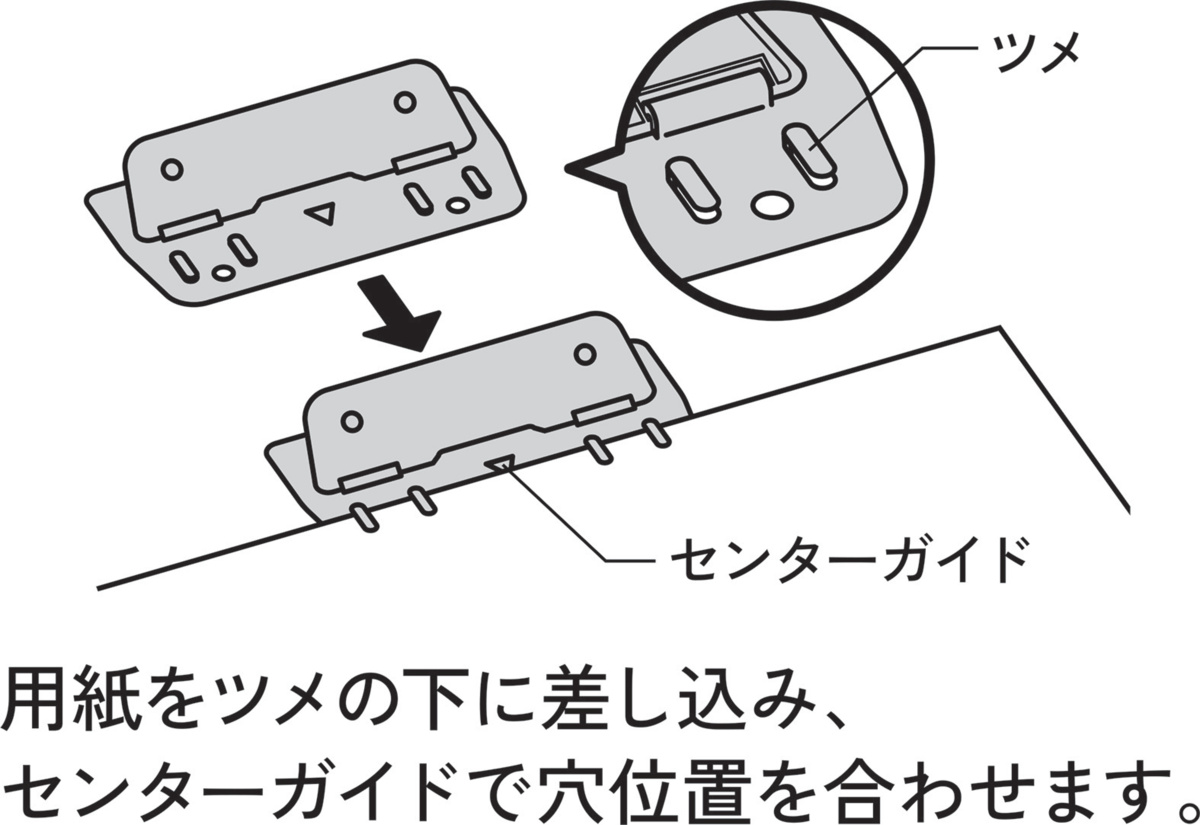 ツメ

センターガイド

用紙をツメの下に差し込み、
センターガイドで穴位置を合わせます。